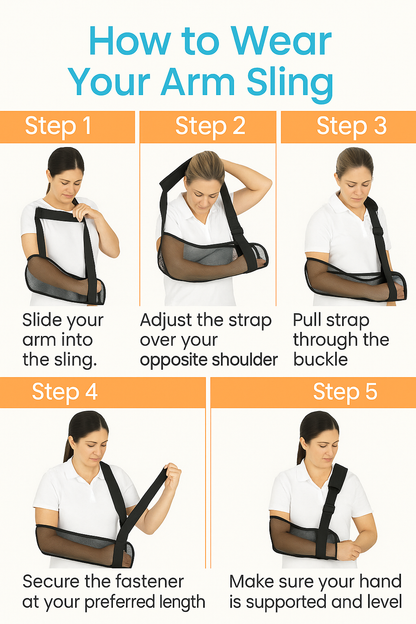 How to Wear Your Arm Sling

Step 1

Slide your arm into the sling.

Step 2

Adjust the strap over your opposite shoulder

Step 3

Pull strap through the buckle

Step 4

Secure the fastener at your preferred length

Step 5

Make sure your hand is supported and level