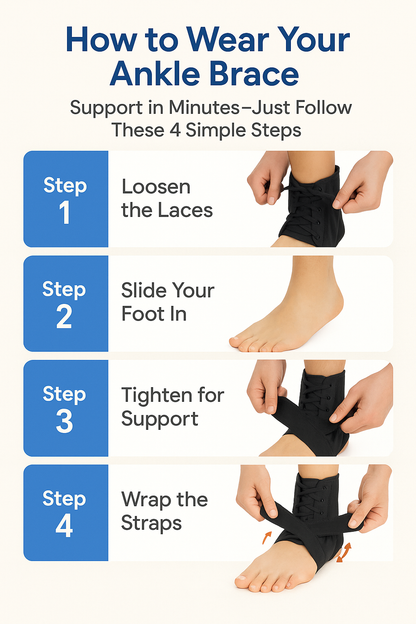 How to Wear Your Ankle Brace

Support in Minutes–Just Follow These 4 Simple Steps

Step 1

Loosen the Laces

Step 2

Slide Your Foot In

Step 3

Tighten for Support

Step 4

Wrap the Straps