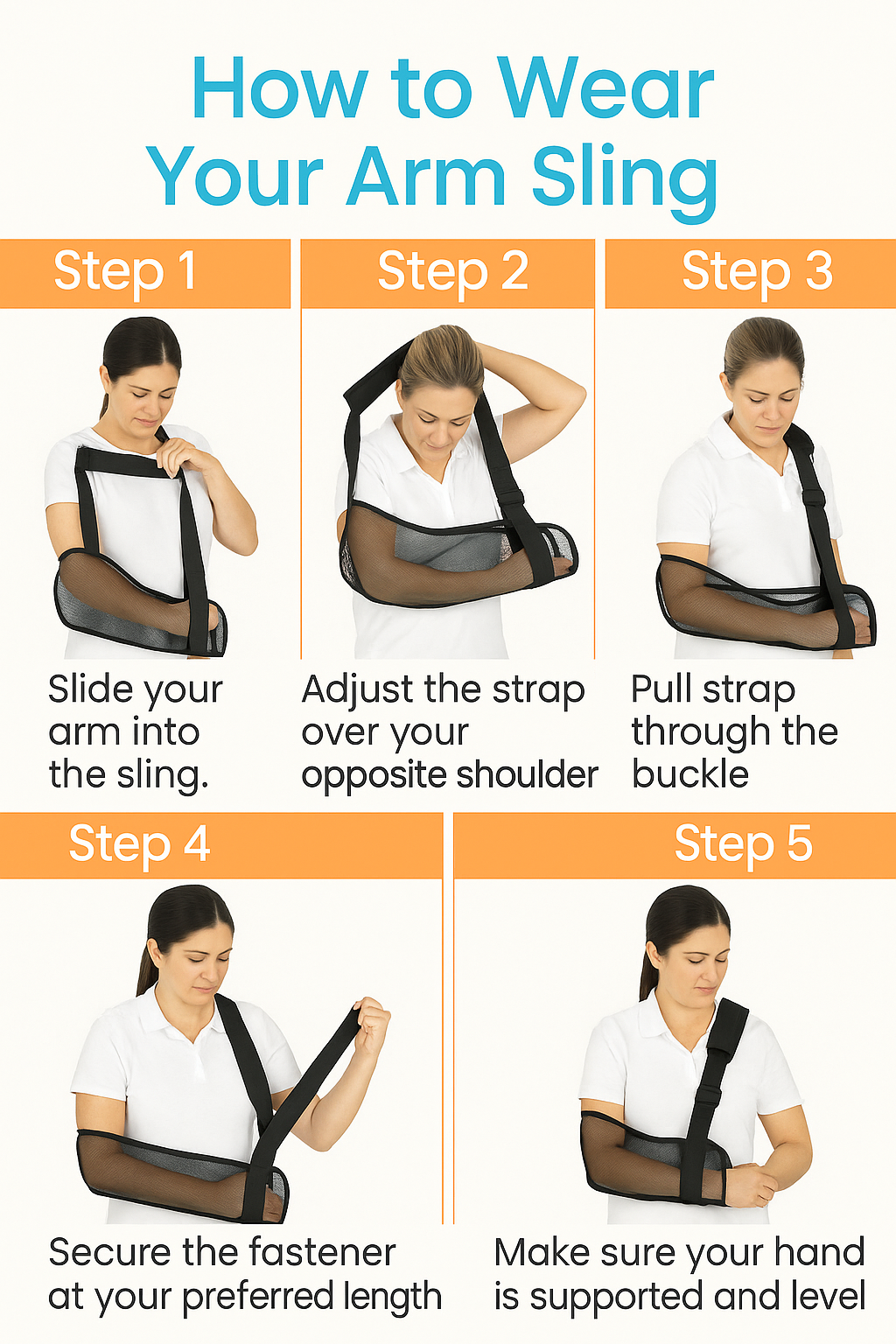 How to Wear Your Arm Sling

Step 1

Slide your arm into the sling.

Step 2

Adjust the strap over your opposite shoulder

Step 3

Pull strap through the buckle

Step 4

Secure the fastener at your preferred length

Step 5

Make sure your hand is supported and level